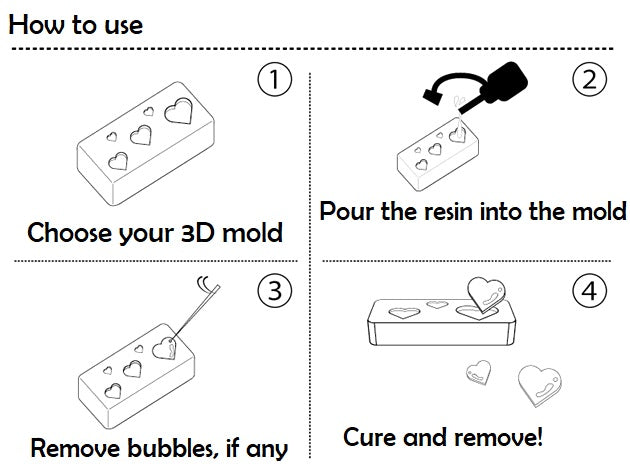 How to use

①

Choose your 3D mold

②

Pour the resin into the mold

③

Remove bubbles, if any

④

Cure and remove!