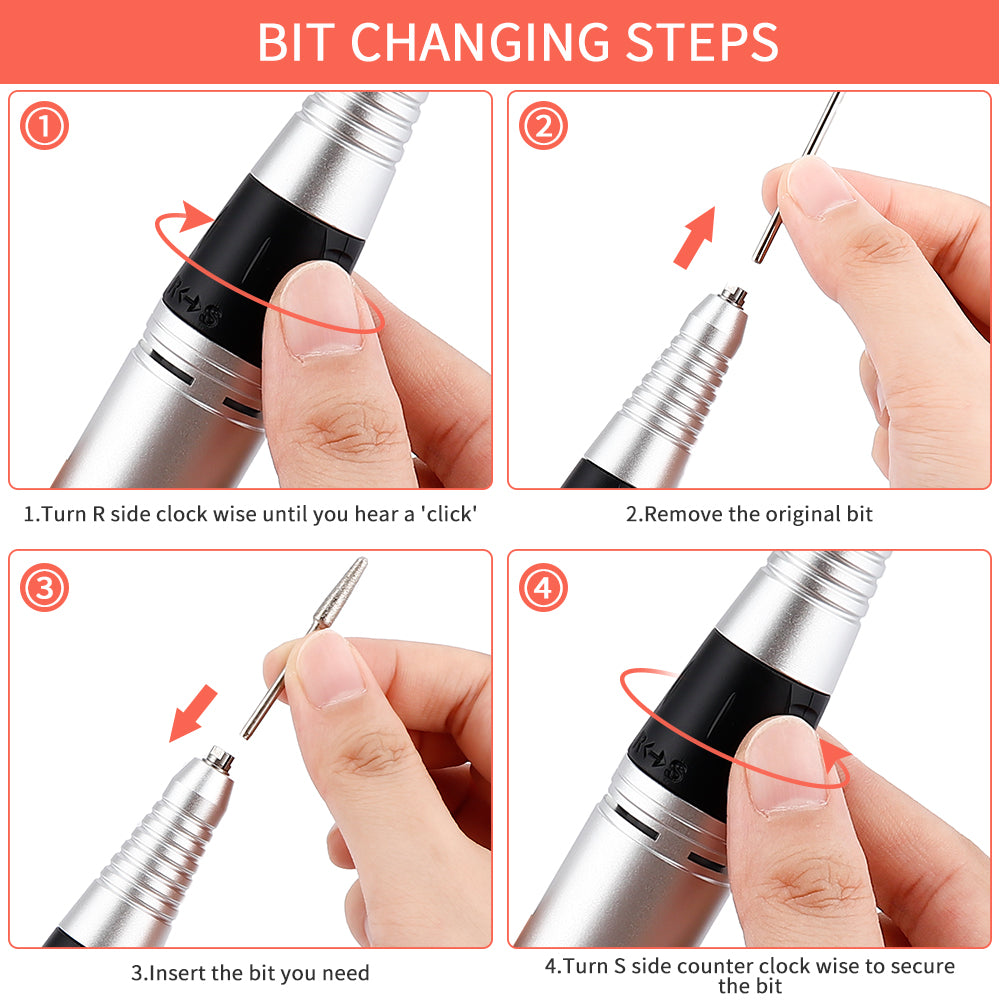 BIT CHANGING STEPS

①

R↔S

1.Turn R side clock wise until you hear a 'click'

②

2.Remove the original bit

③

3.Insert the bit you need

④

R↔S

4.Turn S side counter clock wise to secure the bit