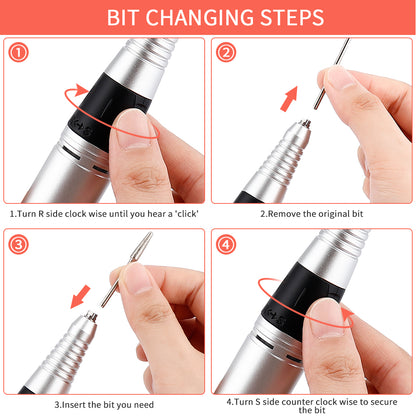 BIT CHANGING STEPS

①

1.Turn R side clock wise until you hear a 'click'

②

2.Remove the original bit

③

3.Insert the bit you need

④

4.Turn S side counter clock wise to secure the bit