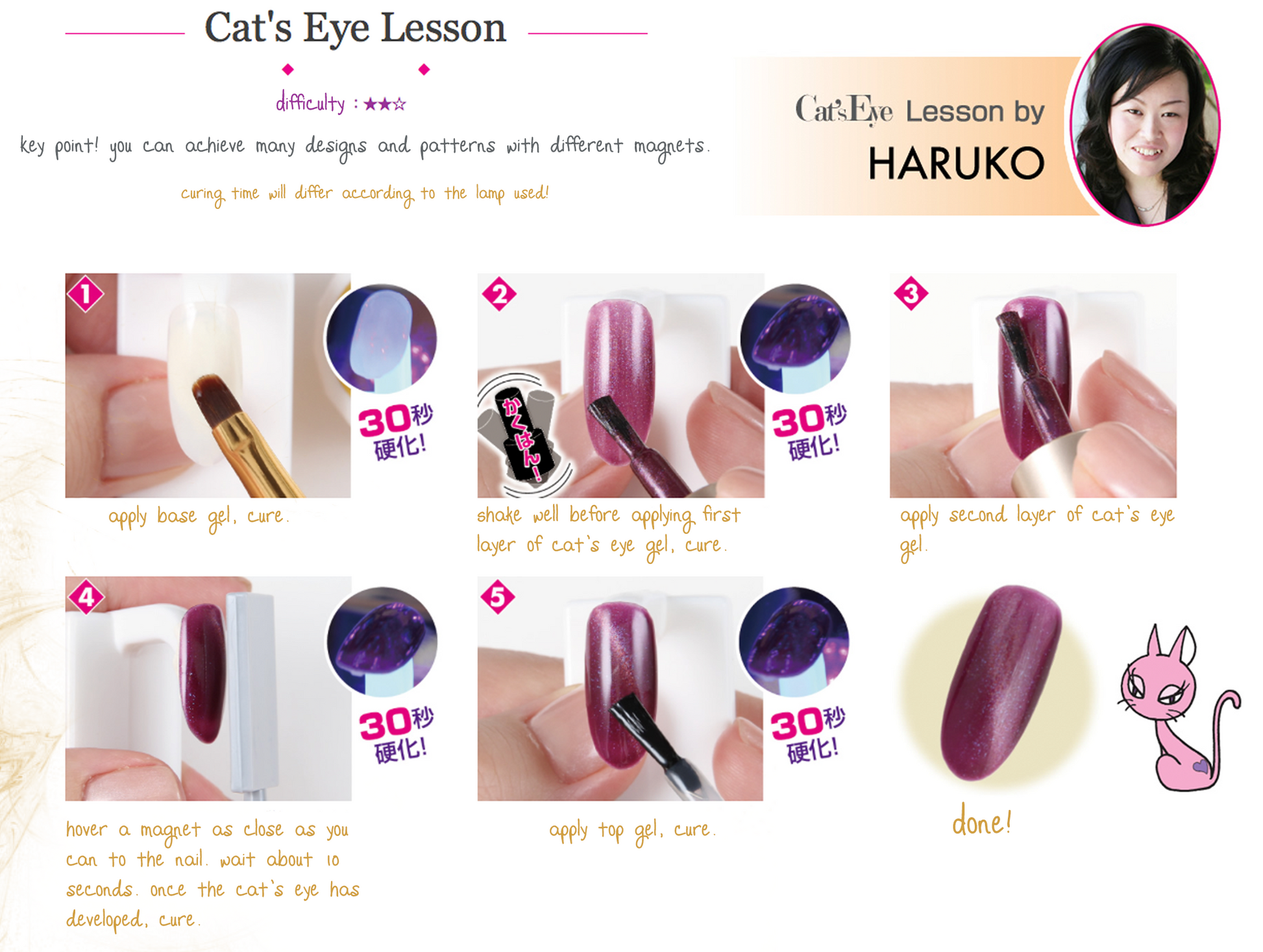 Cat's Eye Lesson

difficulty : ★★☆

key point! you can achieve many designs and patterns with different magnets.

curing time will differ according to the lamp used!

Cat's Eye Lesson by
HARUKO

1
30秒 硬化!
apply base gel, cure.

2
かくはん!
30秒 硬化!
shake well before applying first layer of cat's eye gel, cure.

3
apply second layer of cat's eye gel.

4
30秒 硬化!
hover a magnet as close as you can to the nail. wait about 10 seconds. once the cat's eye has developed, cure.

5
30秒 硬化!
apply top gel, cure.

done!