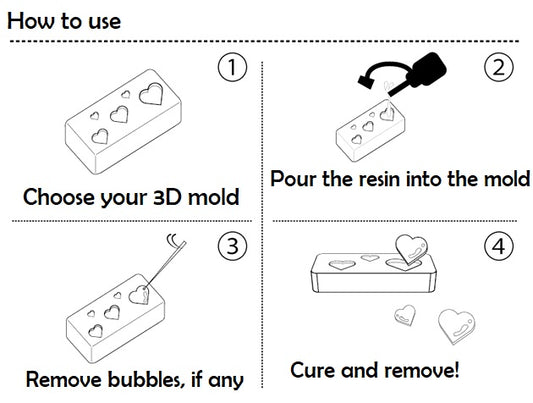 How to use

1
Choose your 3D mold

2
Pour the resin into the mold

3
Remove bubbles, if any

4
Cure and remove!